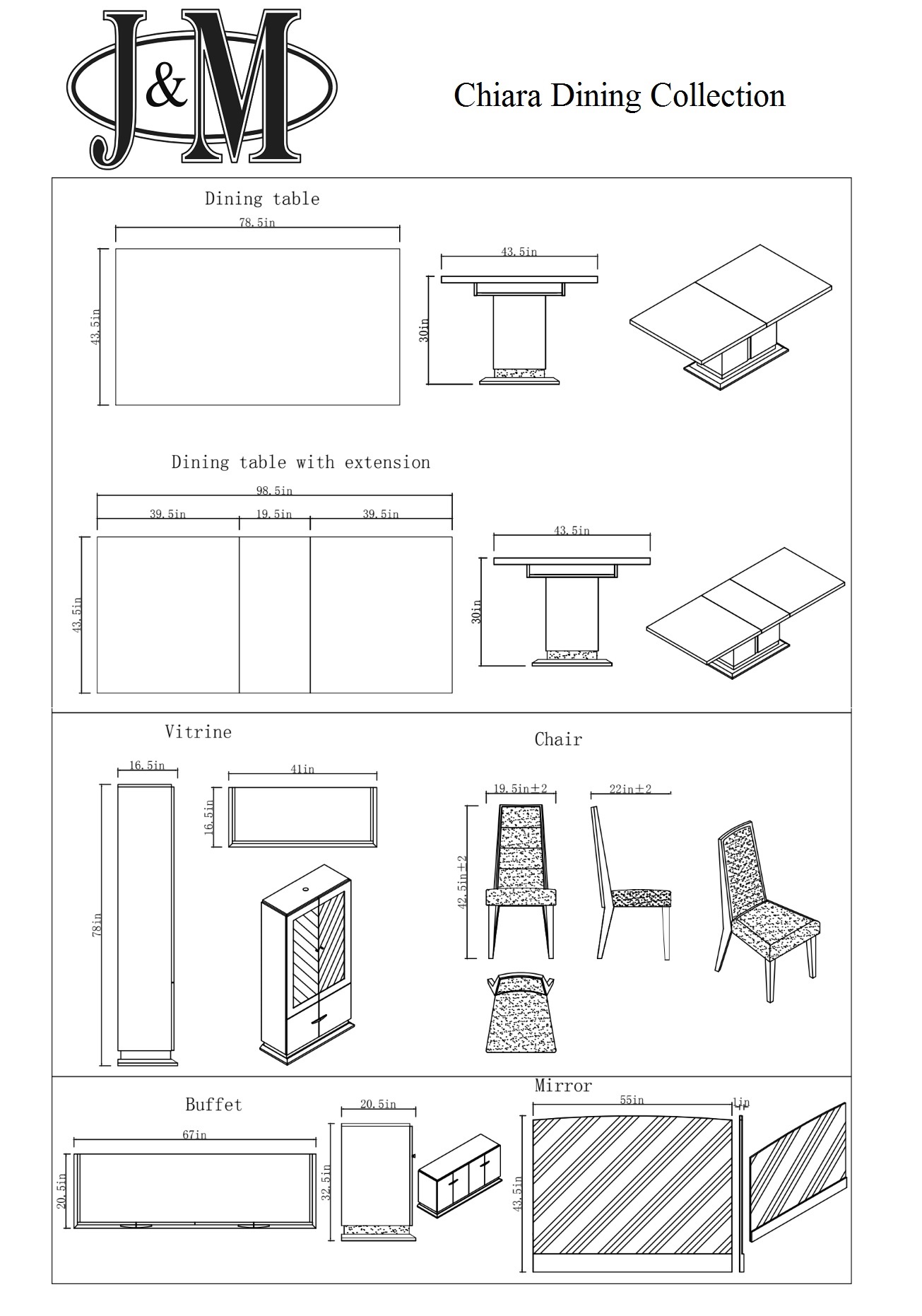 J&M

Chiara Dining Collection

Dining table

78.5in

43.5in

43.5in

30in

Dining table with extension

98.5in

39.5in

19.5in

39.5in

43.5in

43.5in

30in

Vitrine

16.5in

41in

16.5in

78in

Chair

19.5in±2

22in±2

42.5in±2

Buffet

67in

20.5in

20.5in

32.5in

Mirror

55in

1in

43.5in