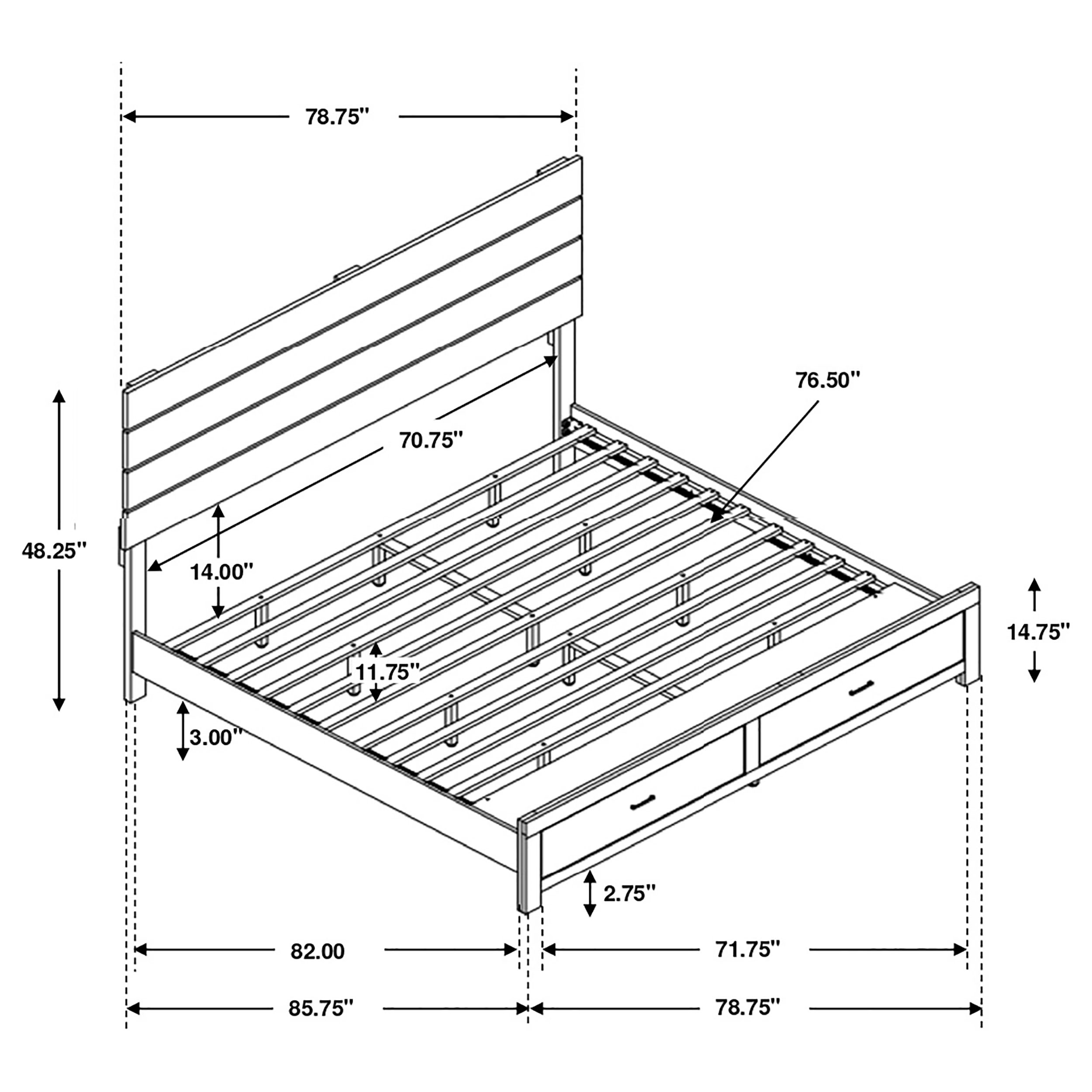 78.75"

76.50"

70.75"

48.25"

14.00"

14.75"

11.75"

3.00"

2.75"

82.00

71.75"

85.75"

78.75"