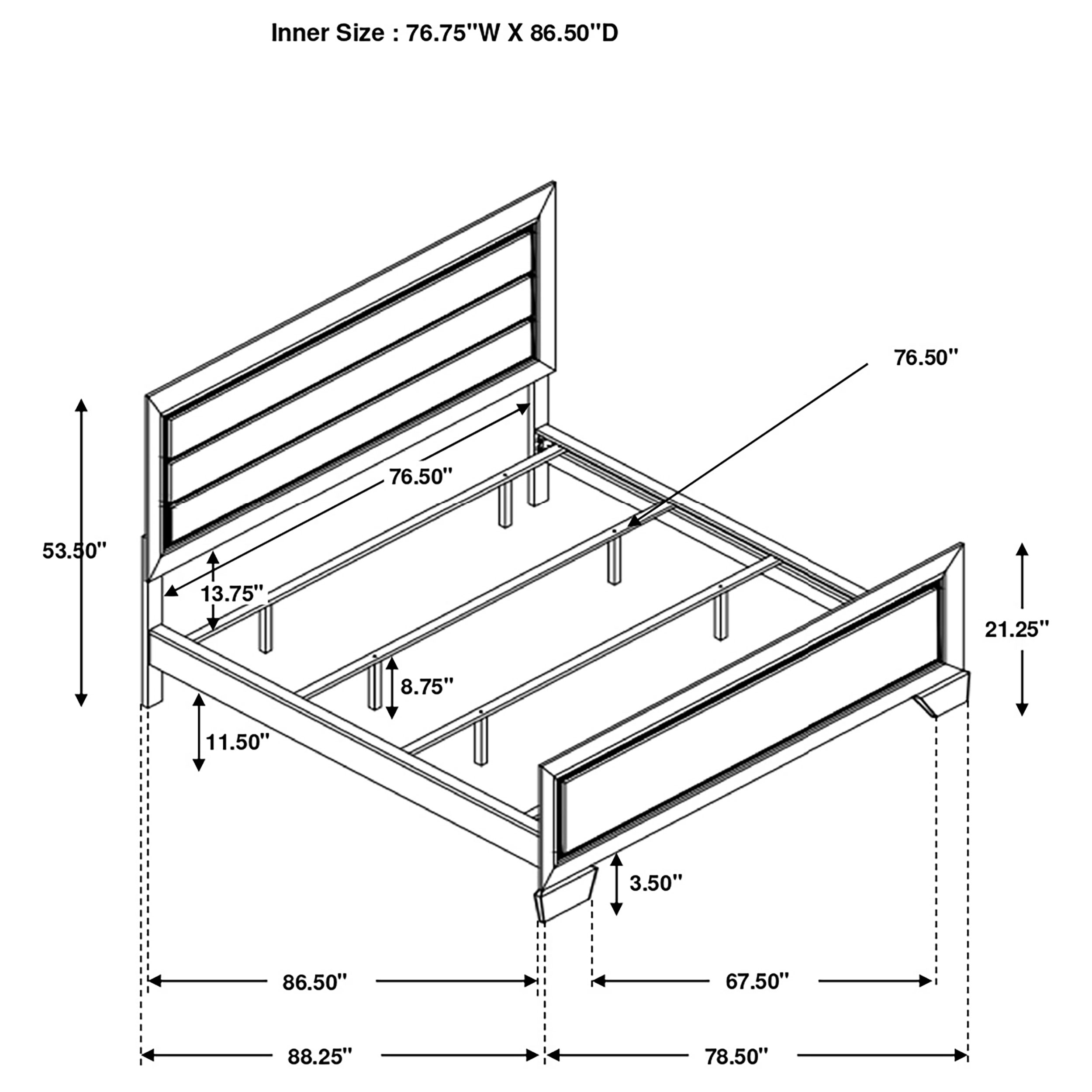 Inner Size : 76.75"W X 86.50"D

76.50"

76.50"

53.50"

13.75"

21.25"

8.75"

11.50"

3.50"

86.50"

67.50"

88.25"

78.50"