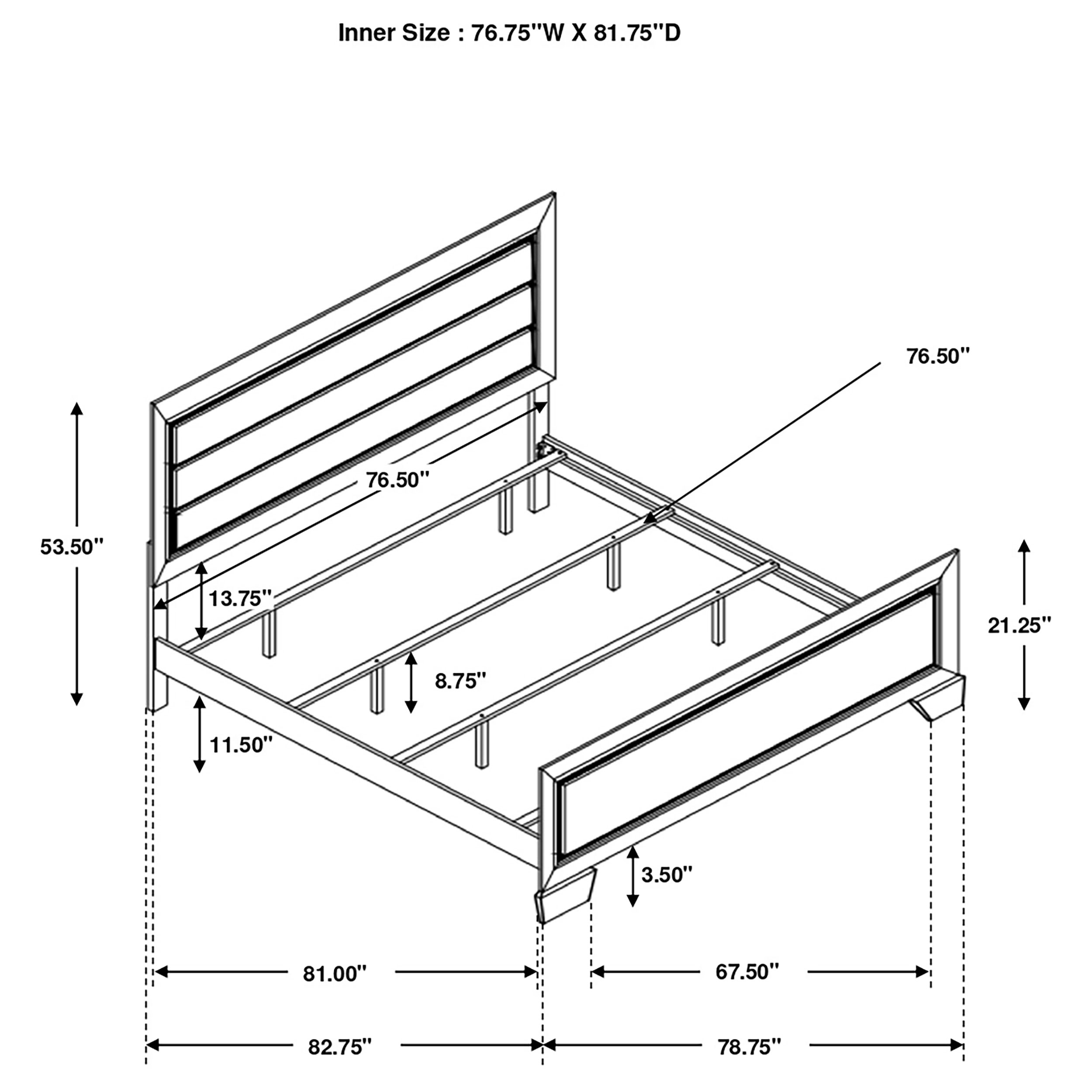 Inner Size : 76.75''W X 81.75''D

76.50''

76.50''

53.50''

13.75''

21.25''

8.75''

11.50''

3.50''

81.00''

67.50''

82.75''

78.75''