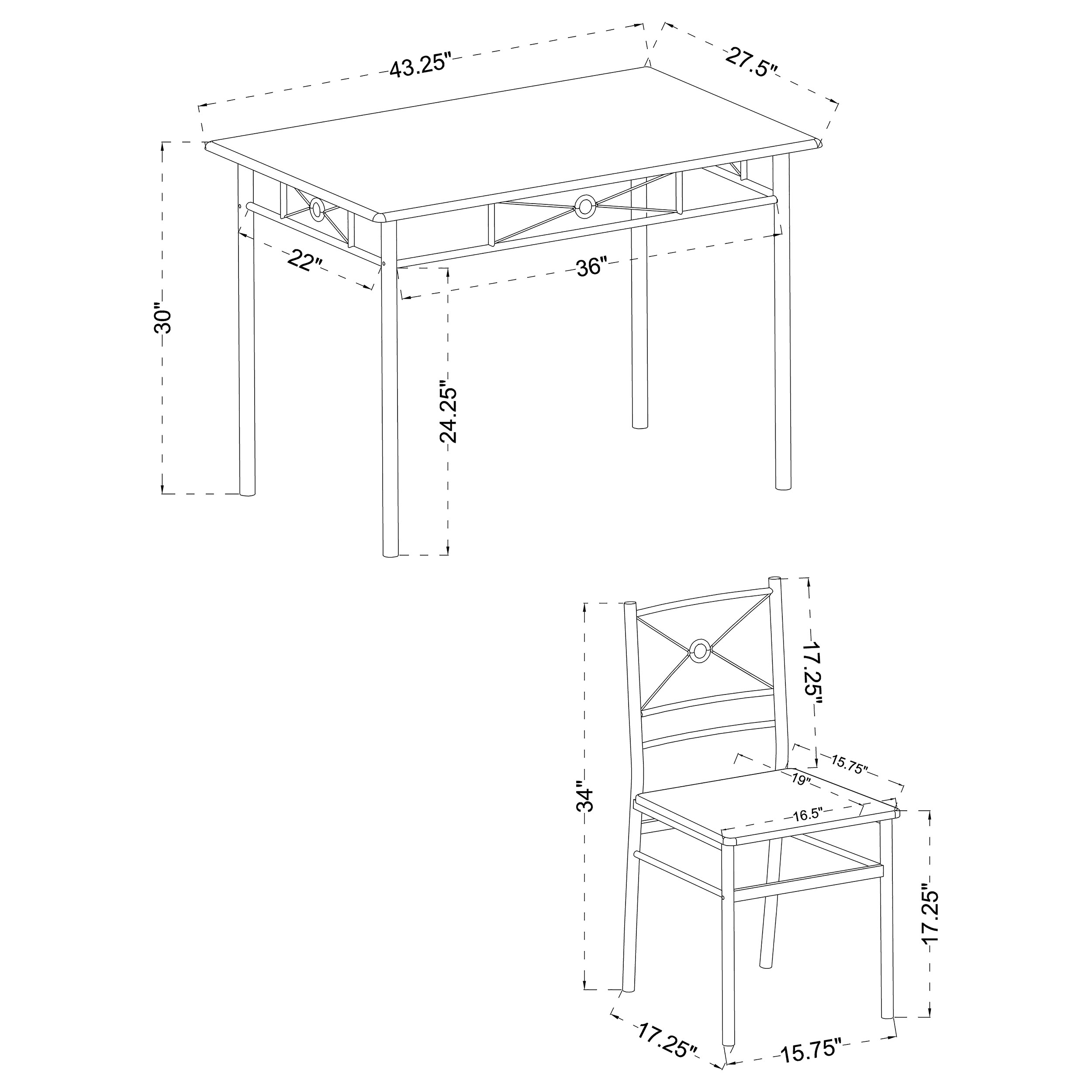 43.25"
27.5"
30"
22"
36"
24.25"
34"
17.25"
15.75"
19"
16.5"
17.25"
17.25"
15.75"